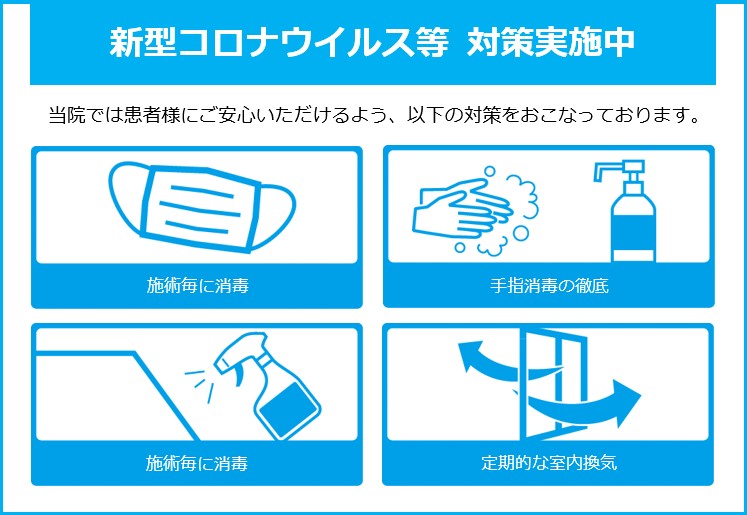 新型コロナウイルス等 対策実施中

当院では患者様にご安心いただけるよう、以下の対策をおこなっております。

施術毎に消毒

手指消毒の徹底

施術毎に消毒

定期的な室内換気